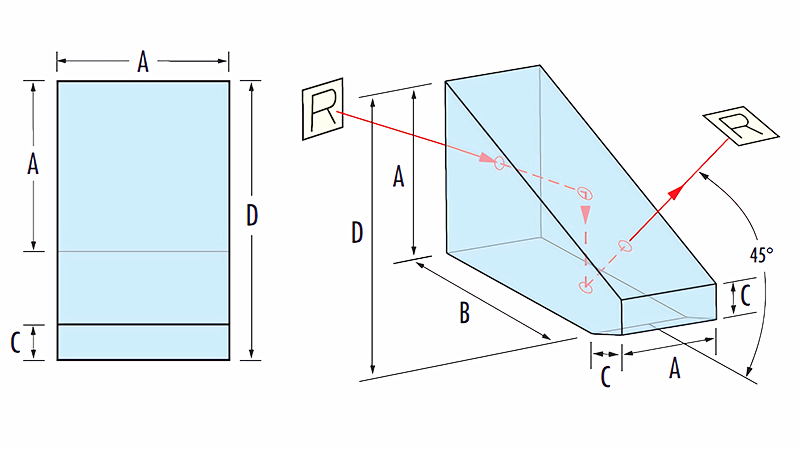 A
A
D
C
R
A
D
B
R
45°
C
C
A